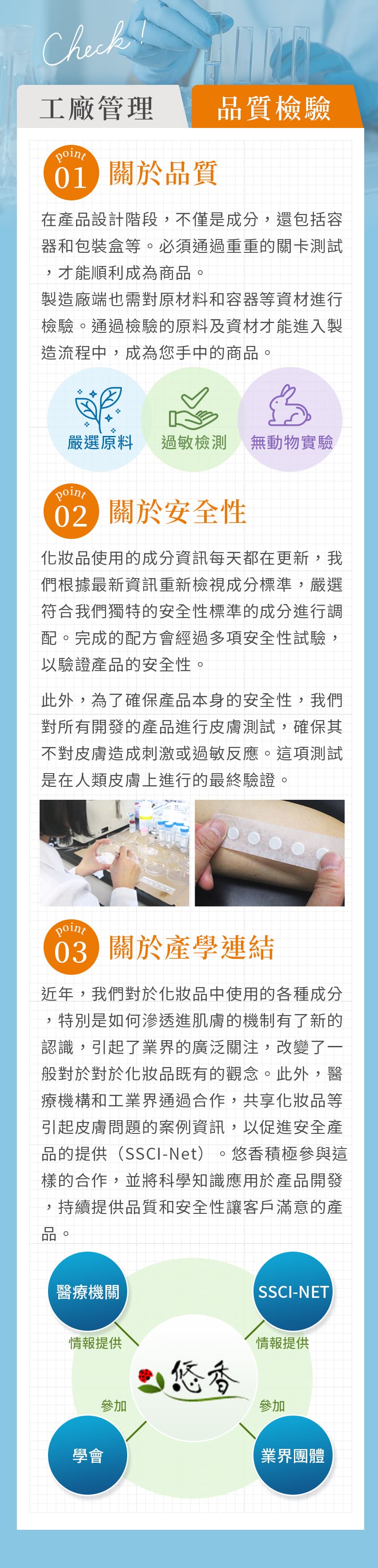 Check!

工廠管理

品質檢驗

point 01 關於品質

在產品設計階段，不僅是成分，還包括容器和包裝盒等。必須通過重重的關卡測試，才能順利成為商品。

製造廠端也需對原材料和容器等資材進行檢驗。通過檢驗的原料及資材才能進入製造流程中，成為您手中的商品。

嚴選原料

過敏檢測

無動物實驗

point 02 關於安全性

化妝品使用的成分資訊每天都在更新，我們根據最新資訊重新檢視成分標準，嚴選符合我們獨特的安全性標準的成分進行調配。完成的配方會經過多項安全性試驗，以驗證產品的安全性。

此外，為了確保產品本身的安全性，我們對所有開發的產品進行皮膚測試，確保其不對皮膚造成刺激或過敏反應。這項測試是在人類皮膚上進行的最終驗證。

point 03 關於產學連結

近年，我們對於化妝品中使用的各種成分，特別是如何滲透進肌膚的機制有了新的認識，引起了業界的廣泛關注，改變了一般對於對於化妝品既有的觀念。此外，醫療機構和工業界通過合作，共享化妝品等引起皮膚問題的案例資訊，以促進安全產品的提供（SSCI-Net）。悠香積極參與這樣的合作，並將科學知識應用於產品開發，持續提供品質和安全性讓客戶滿意的產品。

醫療機關

SSCI-NET

情報提供

情報提供

悠香

參加

參加

學會

業界團體